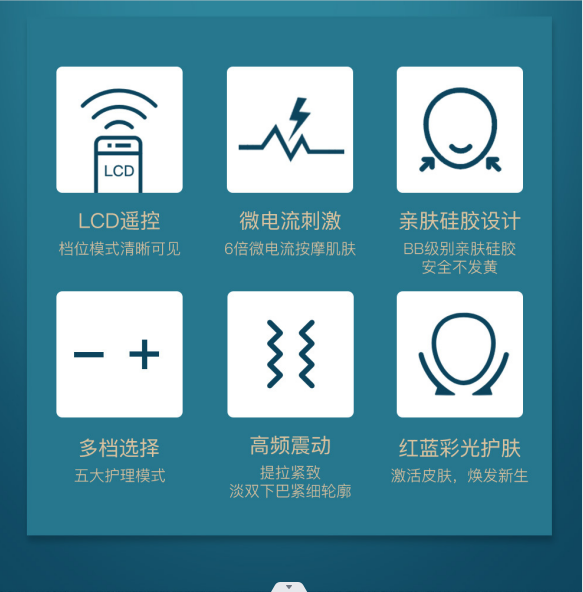 LCD

LCD遥控
档位模式清晰可见

微电流刺激
6倍微电流按摩肌肤

亲肤硅胶设计
BB级别亲肤硅胶
安全不发黄

多档选择
五大护理模式

高频震动
提拉紧致
淡双下巴紧细轮廓

红蓝彩光护肤
激活皮肤，焕发新生