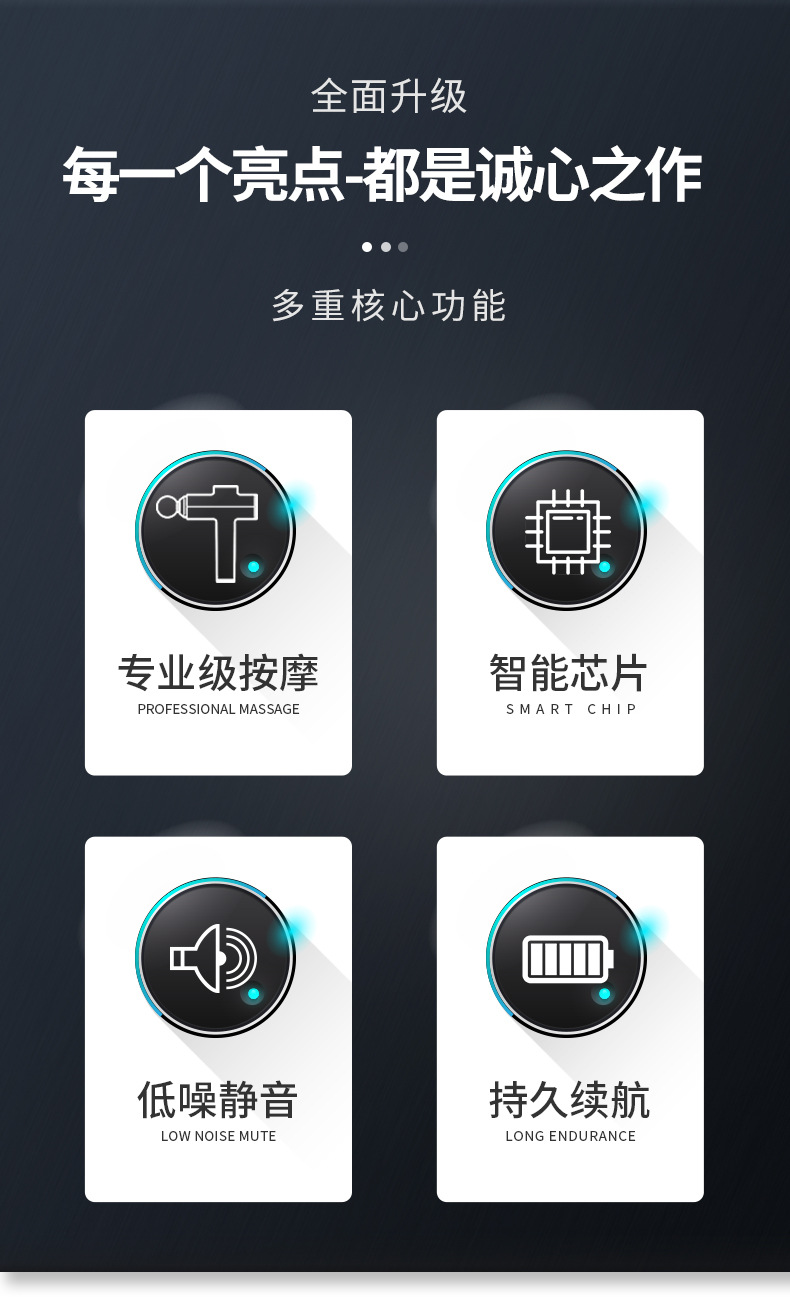 全面升级

每一个亮点-都是诚心之作

多重核心功能

专业级按摩
PROFESSIONAL MASSAGE

智能芯片
SMART CHIP

低噪静音
LOW NOISE MUTE

持久续航
LONG ENDURANCE