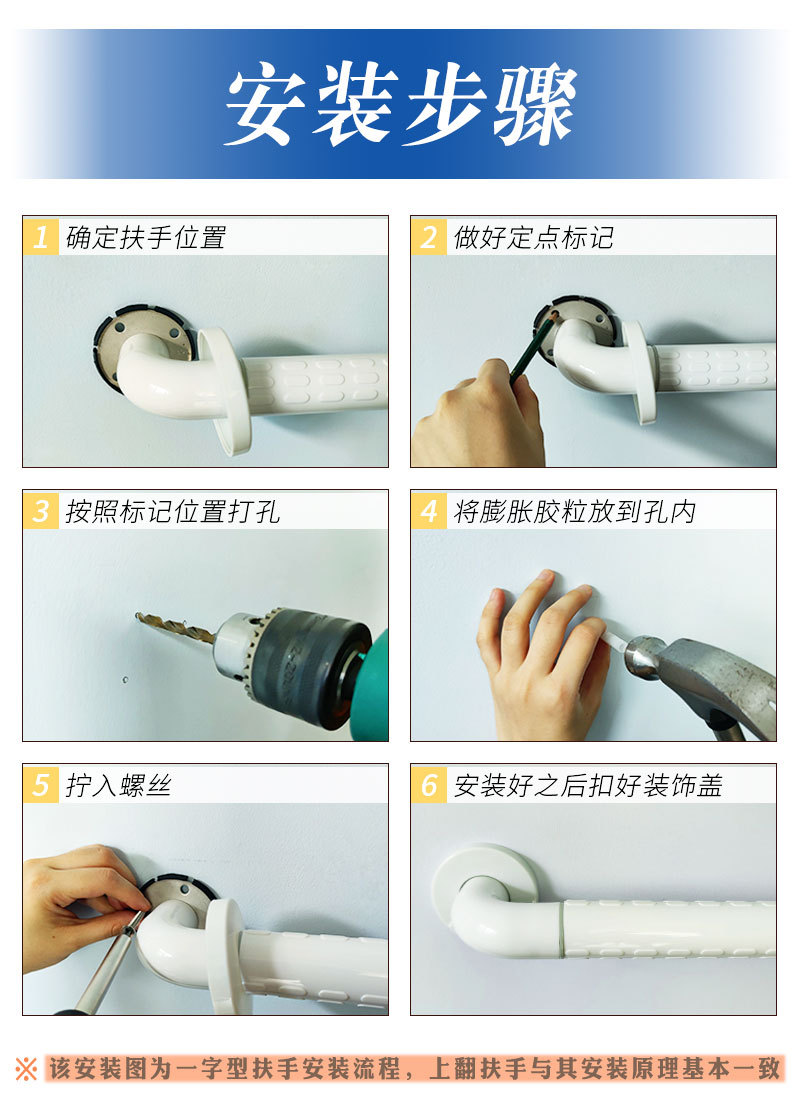 安装步骤

1 确定扶手位置

2 做好定点标记

3 按照标记位置打孔

4 将膨胀胶粒放到孔内

5 拧入螺丝

6 安装好之后扣好装饰盖

※ 该安装图为一字型扶手安装流程，上翻扶手与其安装原理基本一致