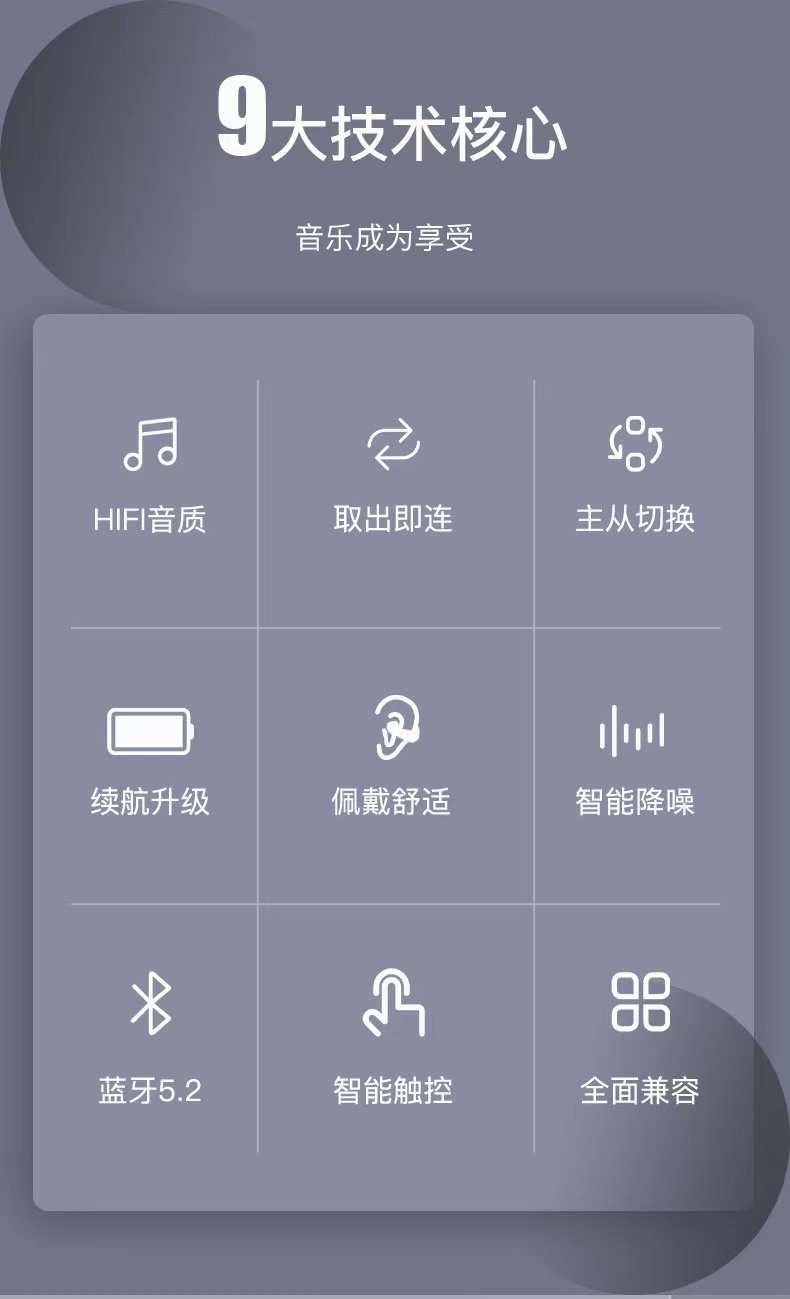 9大技术核心

音乐成为享受

HIFI音质

取出即连

主从切换

续航升级

佩戴舒适

智能降噪

蓝牙5.2

智能触控

全面兼容